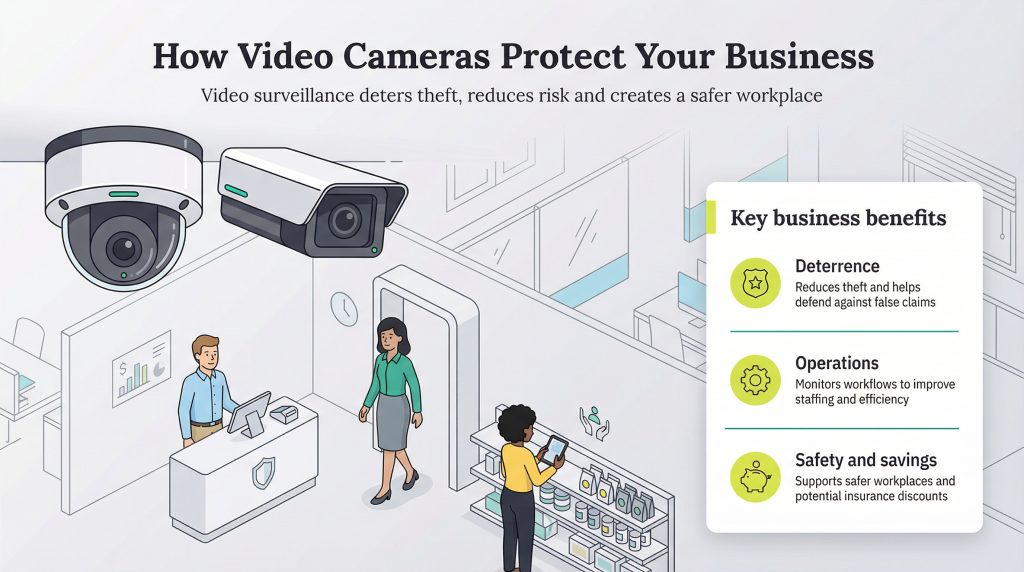 How Video Cameras Protect Your Business

Video surveillance deters theft, reduces risk and creates a safer workplace

Key business benefits

Deterrence
Reduces theft and helps defend against false claims

Operations
Monitors workflows to improve staffing and efficiency

Safety and savings
Supports safer workplaces and potential insurance discounts