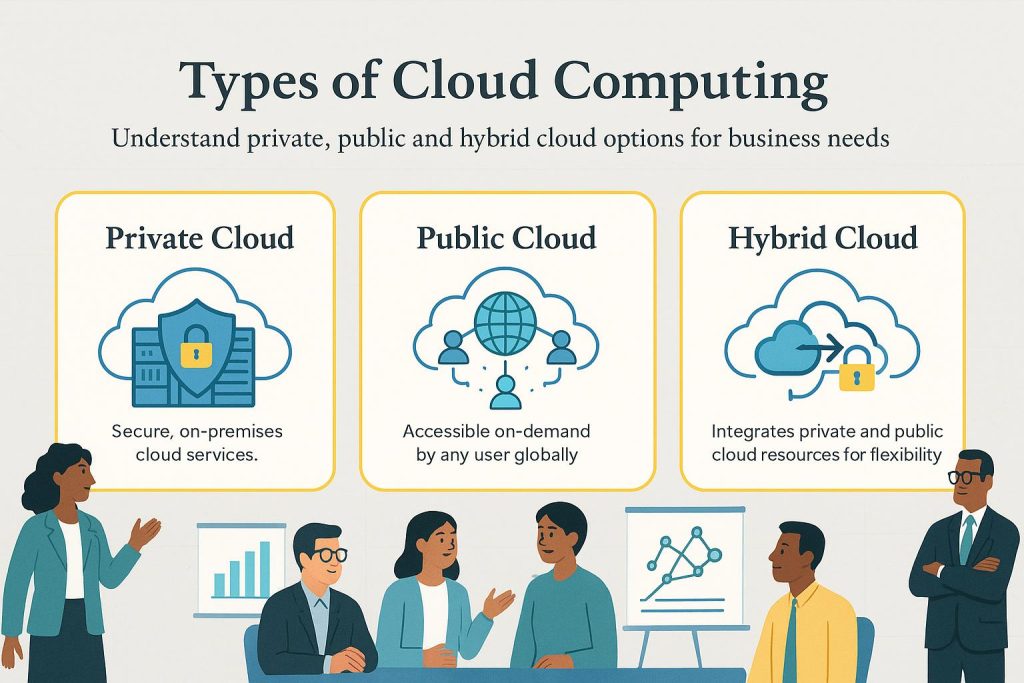 Types of Cloud Computing

Understand private, public and hybrid cloud options for business needs

Private Cloud

Secure, on-premises cloud services.

Public Cloud

Accessible on-demand by any user globally

Hybrid Cloud

Integrates private and public cloud resources for flexibility