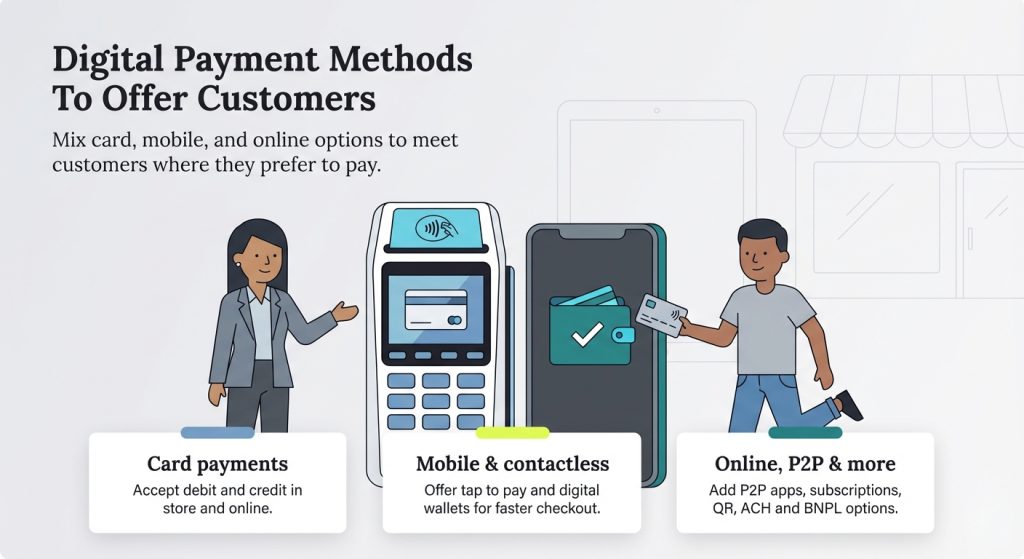 Digital Payment Methods To Offer Customers

Mix card, mobile, and online options to meet customers where they prefer to pay.

Card payments
Accept debit and credit in store and online.

Mobile & contactless
Offer tap to pay and digital wallets for faster checkout.

Online, P2P & more
Add P2P apps, subscriptions, QR, ACH and BNPL options.