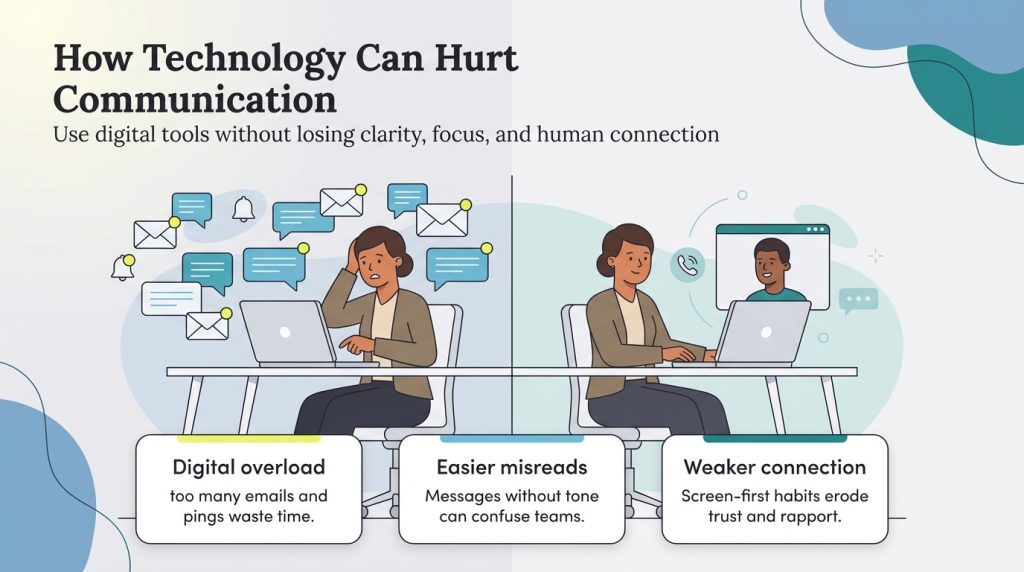 How Technology Can Hurt Communication

Use digital tools without losing clarity, focus, and human connection

Digital overload
too many emails and pings waste time.

Easier misreads
Messages without tone can confuse teams.

Weaker connection
Screen-first habits erode trust and rapport.