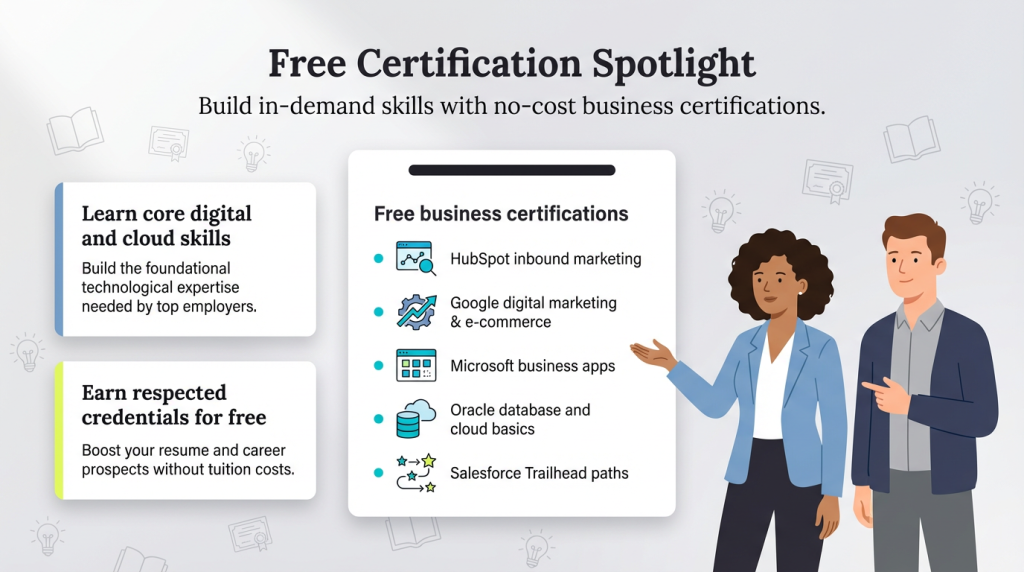 Free Certification Spotlight

Build in-demand skills with no-cost business certifications.

Learn core digital and cloud skills

Build the foundational technological expertise needed by top employers.

Earn respected credentials for free

Boost your resume and career prospects without tuition costs.

Free business certifications

HubSpot inbound marketing

Google digital marketing & e-commerce

Microsoft business apps

Oracle database and cloud basics

Salesforce Trailhead paths