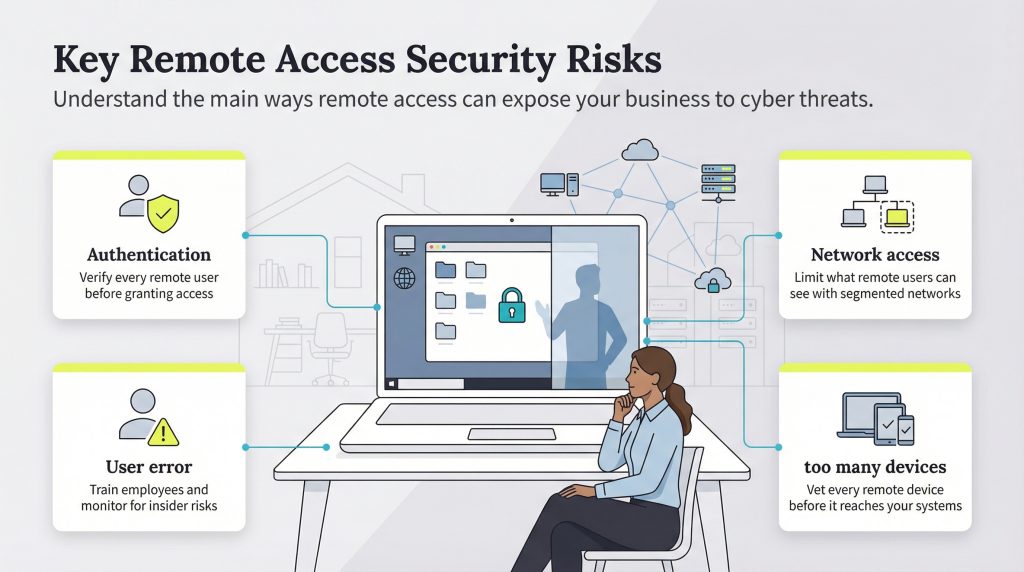 Key Remote Access Security Risks

Understand the main ways remote access can expose your business to cyber threats.

Authentication

Verify every remote user before granting access

User error

Train employees and monitor for insider risks

Network access

Limit what remote users can see with segmented networks

too many devices

Vet every remote device before it reaches your systems