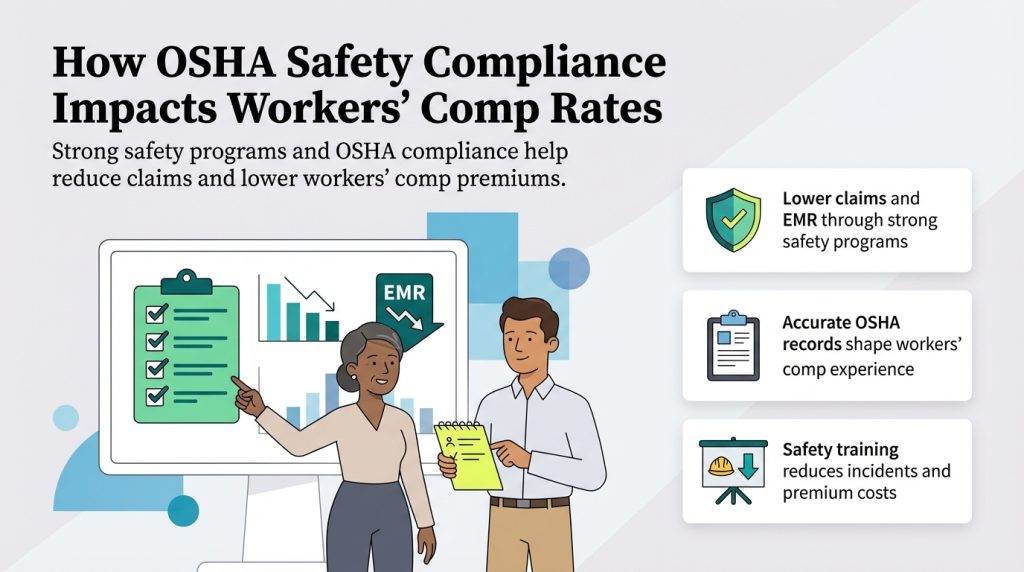 How OSHA Safety Compliance Impacts Workers' Comp Rates

Strong safety programs and OSHA compliance help reduce claims and lower workers' comp premiums.

EMR

Lower claims and EMR through strong safety programs

Accurate OSHA records shape workers' comp experience

Safety training reduces incidents and premium costs