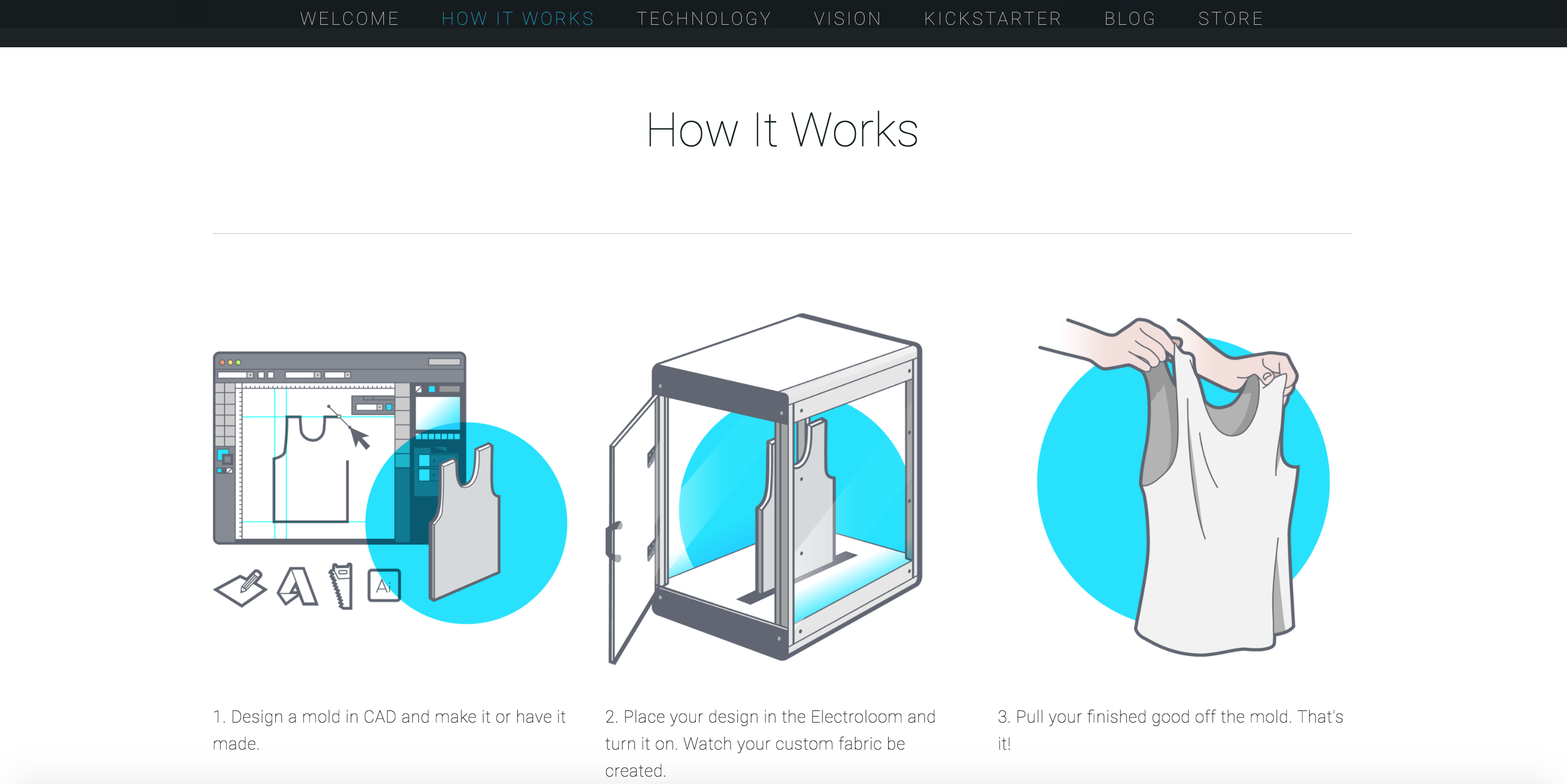 WELCOME HOW IT WORKS TECHNOLOGY VISION KICKSTARTER BLOG STORE

How It Works

Ai

1. Design a mold in CAD and make it or have it made.

2. Place your design in the Electroloom and turn it on. Watch your custom fabric be created.

3. Pull your finished good off the mold. That's it!